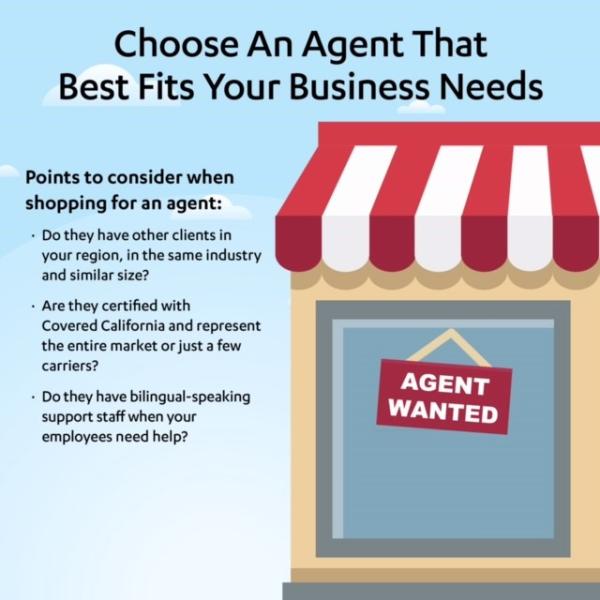 Choose An Agent That Best Fits Your Business Needs

Points to consider when shopping for an agent:

· Do they have other clients in your region, in the same industry and similar size?

· Are they certified with Covered California and represent the entire market or just a few carriers?

· Do they have bilingual-speaking support staff when your employees need help?

AGENT WANTED